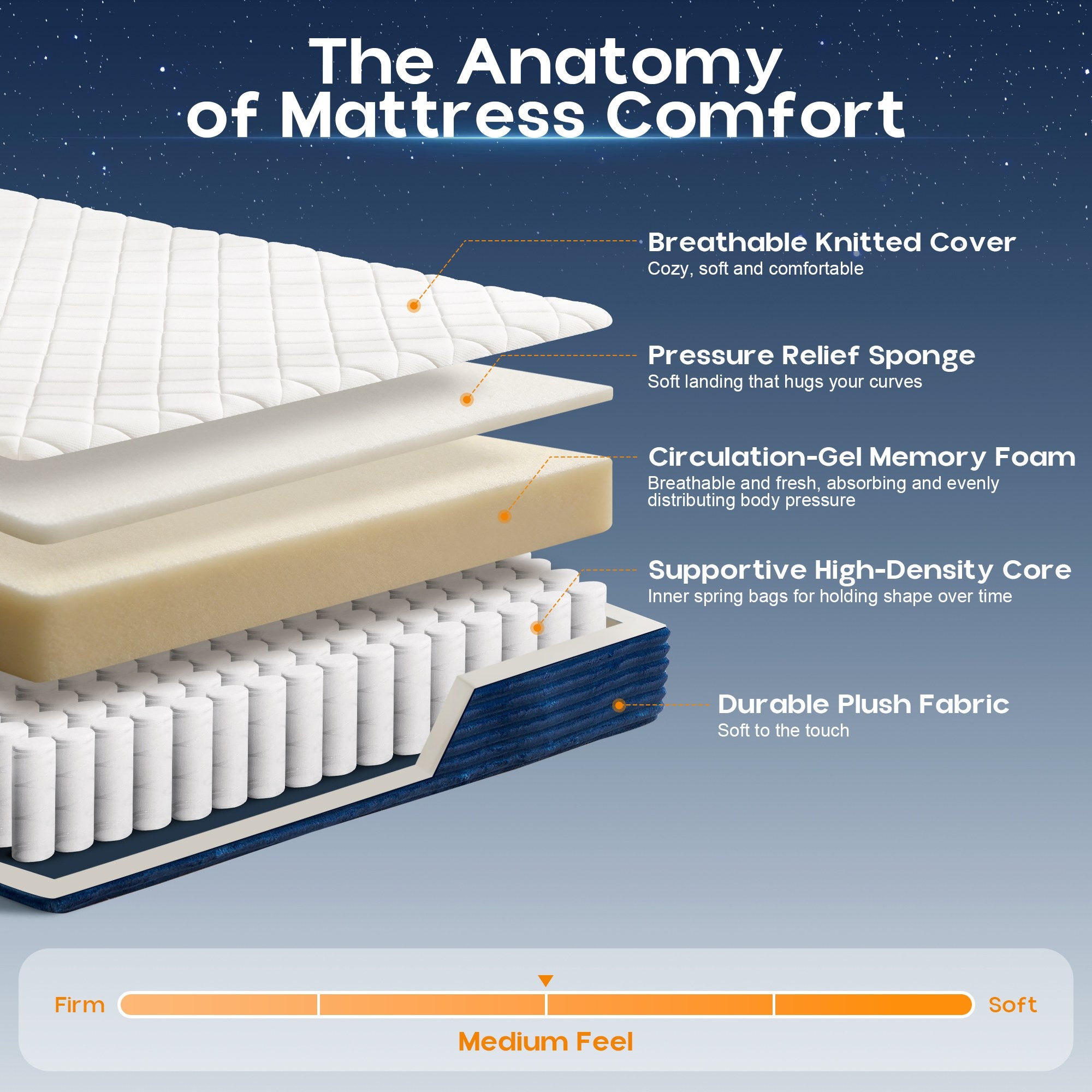 The Anatomy of Mattress Comfort

Breathable Knitted Cover
Cozy, soft and comfortable

Pressure Relief Sponge
Soft landing that hugs your curves

Circulation-Gel Memory Foam
Breathable and fresh, absorbing and evenly distributing body pressure

Supportive High-Density Core
Inner spring bags for holding shape over time

Durable Plush Fabric
Soft to the touch

Firm
Soft
Medium Feel