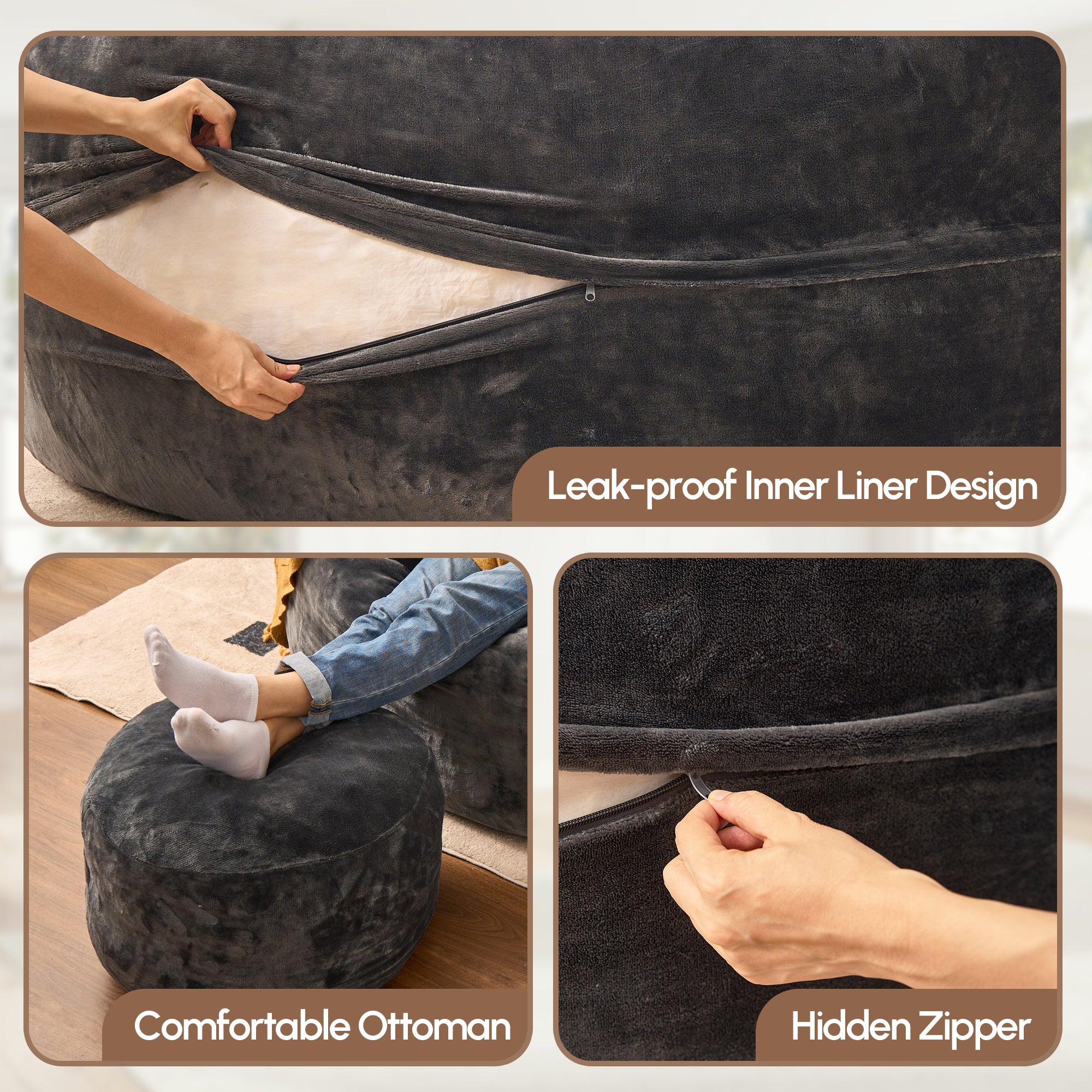 Leak-proof Inner Liner Design

Comfortable Ottoman

Hidden Zipper