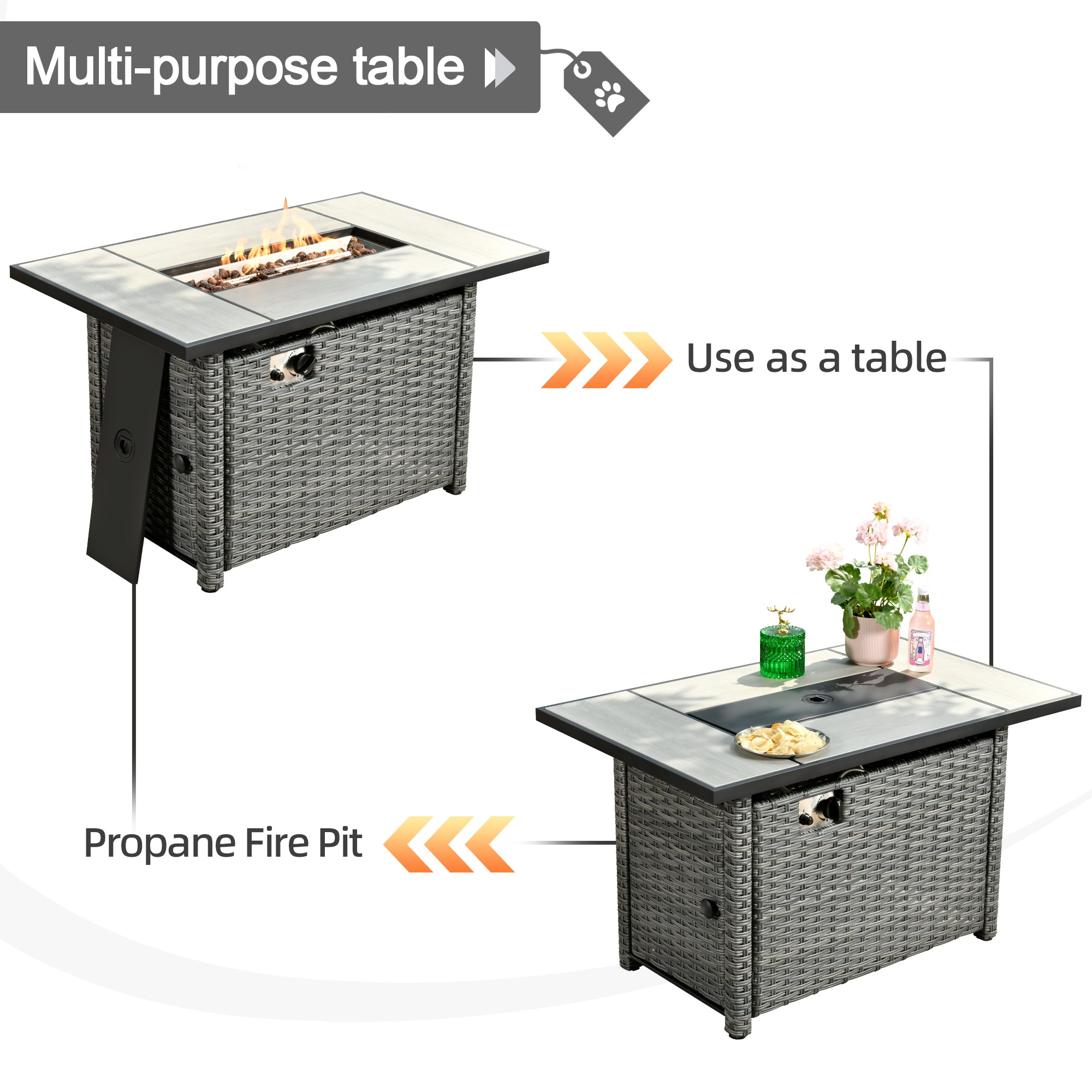 Multi-purpose table

Use as a table

Propane Fire Pit