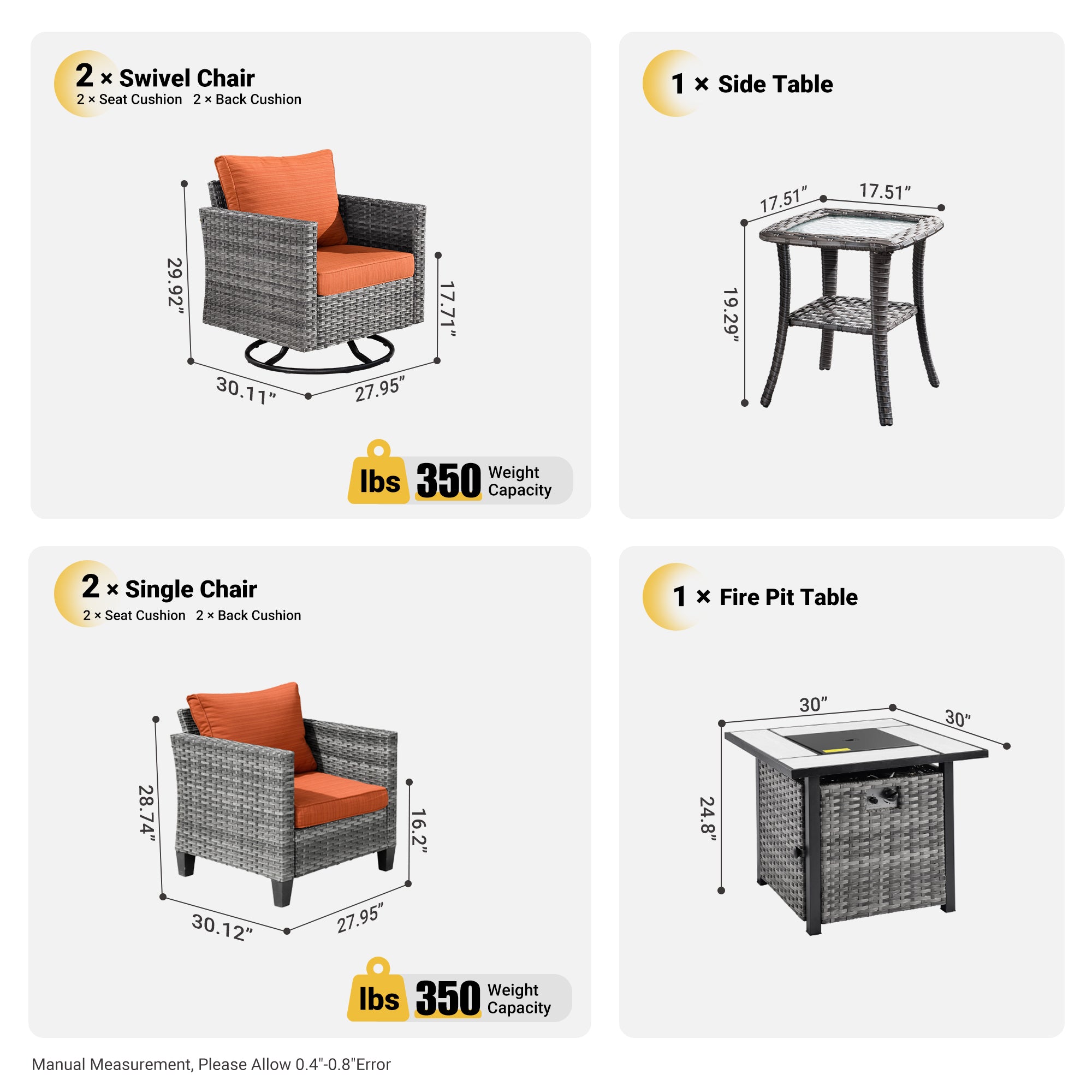 2 × Swivel Chair
2 × Seat Cushion 2 × Back Cushion

29.92"
17.71"
30.11"
27.95"

lbs 350 Weight Capacity

1 × Side Table

17.51"
17.51"
19.29"

2 × Single Chair
2 × Seat Cushion 2 × Back Cushion

28.74"
16.2"
30.12"
27.95"

lbs 350 Weight Capacity

1 × Fire Pit Table

30"
30"
24.8"

Manual Measurement, Please Allow 0.4"-0.8"Error